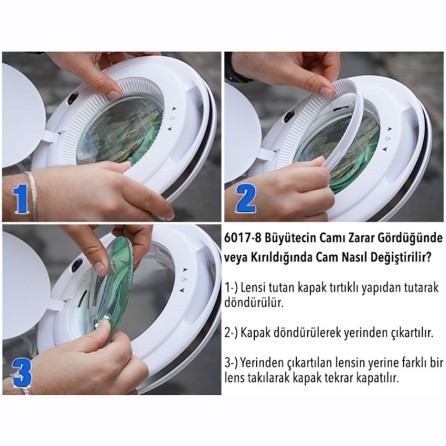 1

2

3

6017-8 Büyütecin Camı Zarar Gördüğünde veya Kırıldığında Cam Nasıl Değiştirilir?

1-) Lensi tutan kapak tırtıklı yapıdan tutarak döndürülür.

2-) Kapak döndürülerek yerinden çıkartılır.

3-) Yerinden çıkartılan lensin yerine farklı bir lens takılarak kapak tekrar kapatılır.