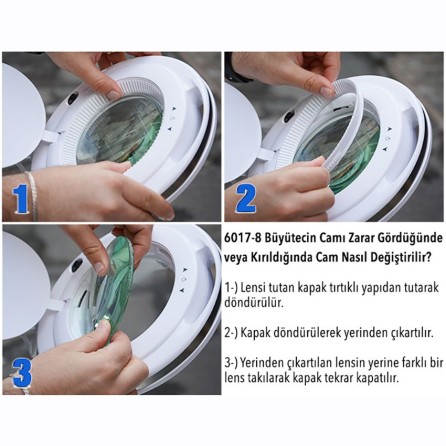 1

2

3

6017-8 Büyütecin Camı Zarar Gördüğünde veya Kırıldığında Cam Nasıl Değiştirilir?

1-) Lensi tutan kapak tırtıklı yapıdan tutarak döndürülür.

2-) Kapak döndürülerek yerinden çıkartılır.

3-) Yerinden çıkartılan lensin yerine farklı bir lens takılarak kapak tekrar kapatılır.