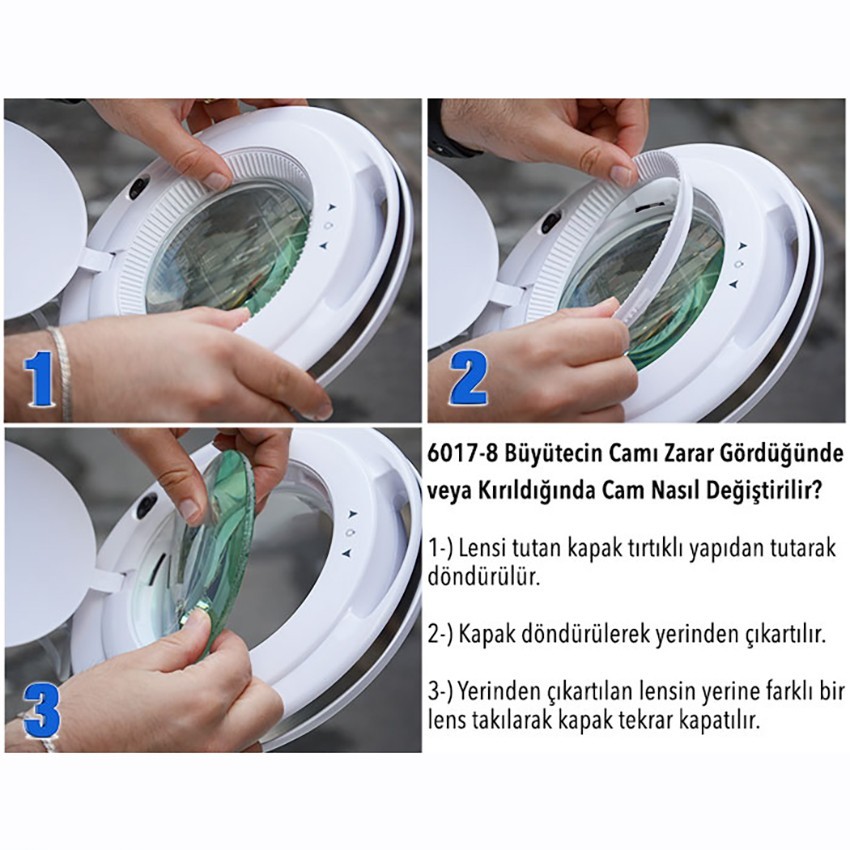 1

2

3

6017-8 Büyütecin Camı Zarar Gördüğünde veya Kırıldığında Cam Nasıl Değiştirilir?

1-) Lensi tutan kapak tırtıklı yapıdan tutarak döndürülür.

2-) Kapak döndürülerek yerinden çıkartılır.

3-) Yerinden çıkartılan lensin yerine farklı bir lens takılarak kapak tekrar kapatılır.