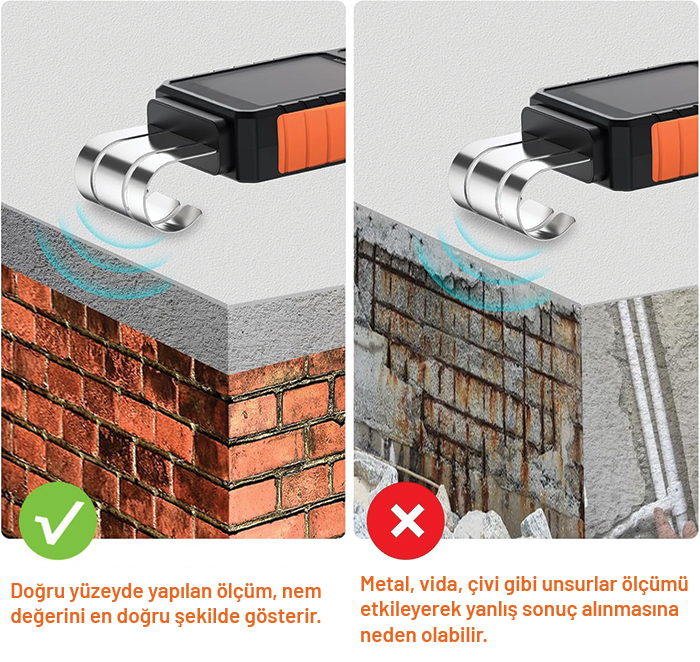 Doğru yüzeyde yapılan ölçüm, nem değerini en doğru şekilde gösterir.

Metal, vida, çivi gibi unsurlar ölçümü etkileyerek yanlış sonuç alınmasına neden olabilir.